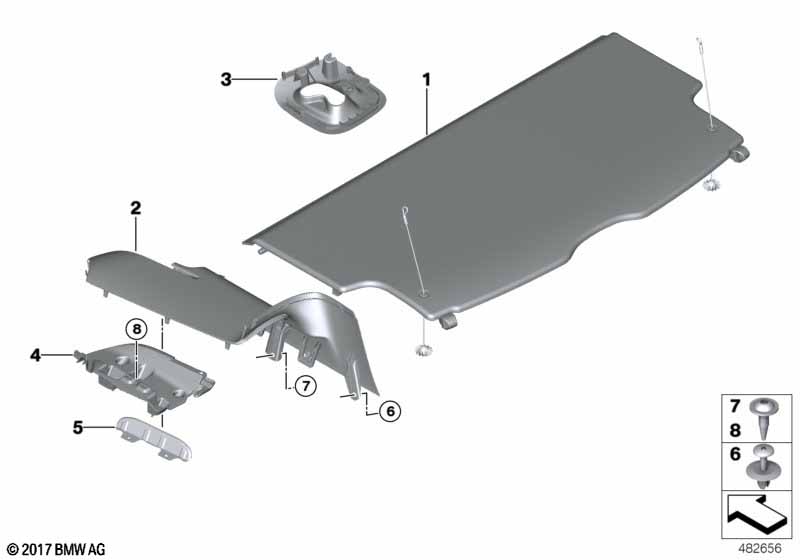 3
1
2
8
4
7
6
5
7
8
6
© 2017 BMW AG
482656