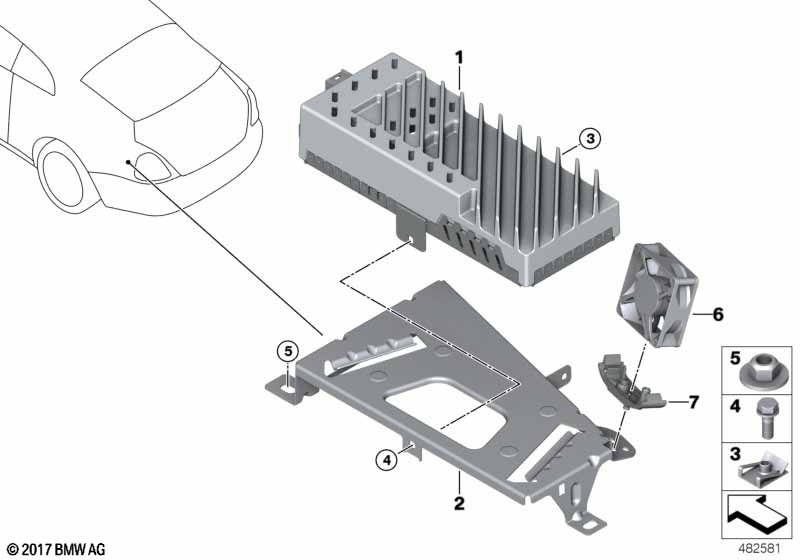 1
3
6
5
7
4
2
5
4
3
© 2017 BMW AG
482581