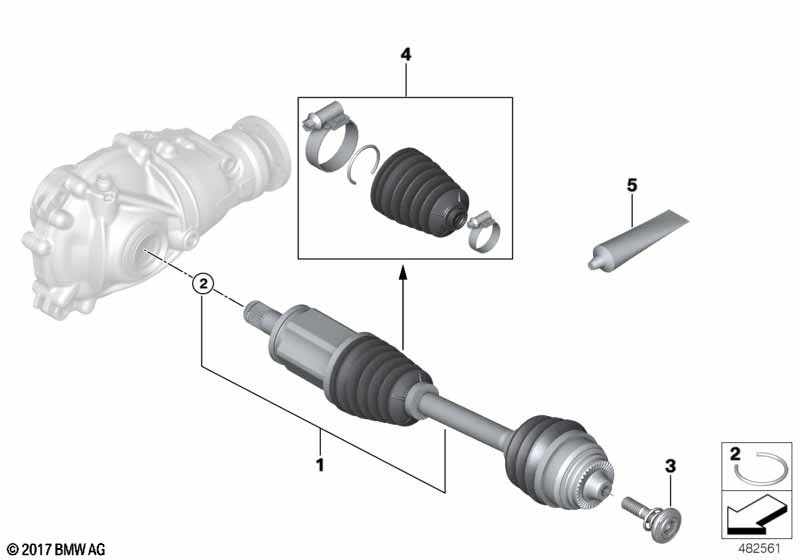 4

5

2

1

3

2

© 2017 BMW AG

482561