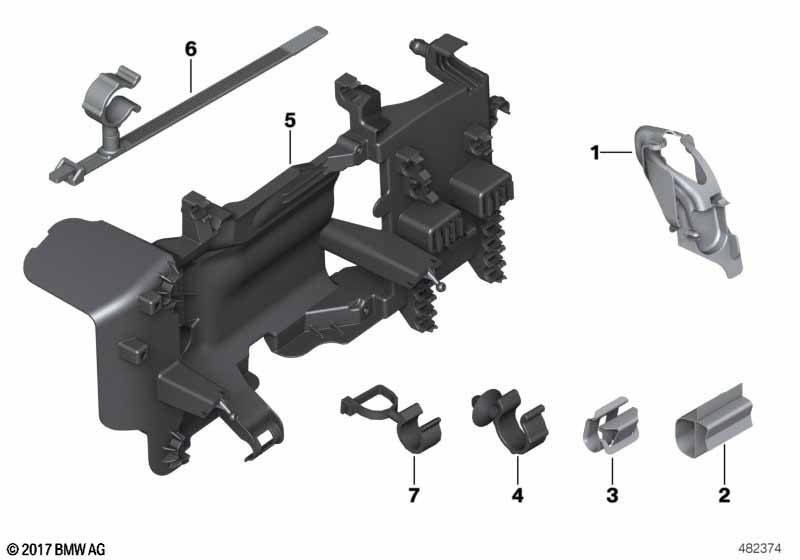 6
5
1
7
4
3
2
© 2017 BMW AG
482374