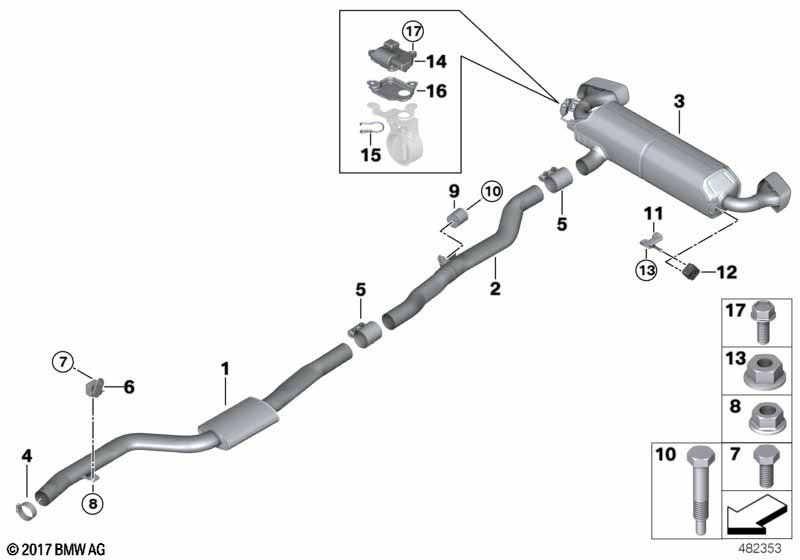 17
14
16
15
3
9
10
5
11
13
12
2
5
7
6
1
4
8
17
13
8
10
7
© 2017 BMW AG
482353