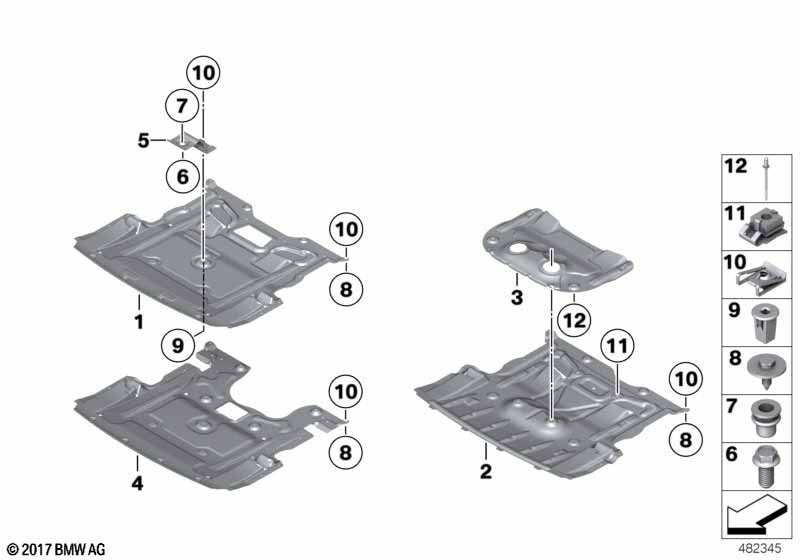 10
7
5
6
10
8
1
9
10
8
4
3
12
11
10
8
2
12
11
10
9
8
7
6
© 2017 BMW AG
482345