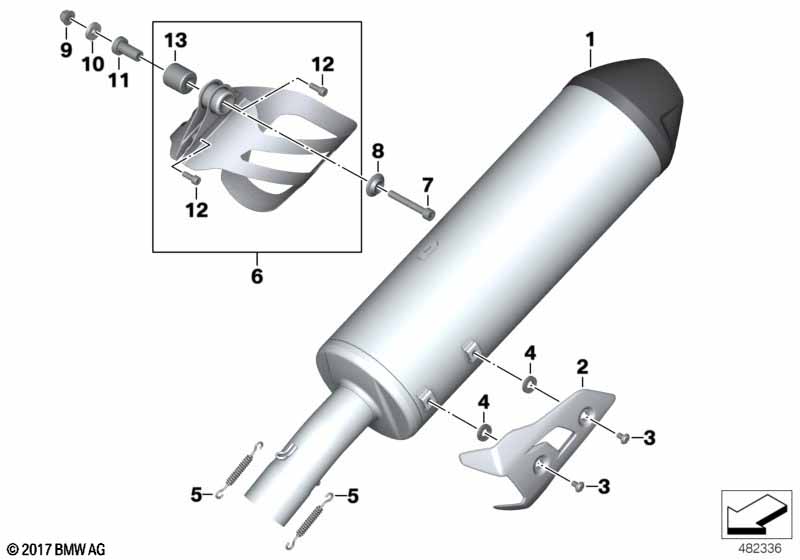 9
10
11
13
12
1
8
7
12
6
4
2
4
3
3
5
5
© 2017 BMW AG
482336