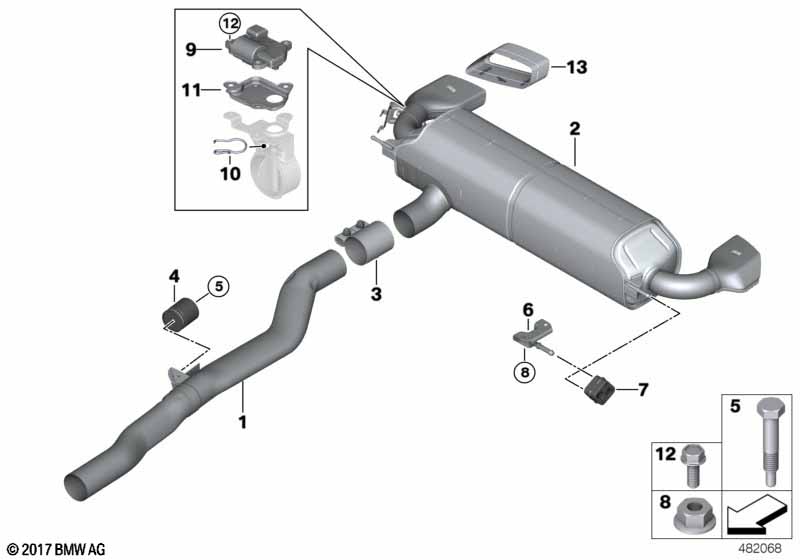 12
9
11
10
13
2
3
4
5
1
6
8
7
5
12
8
© 2017 BMW AG
482068