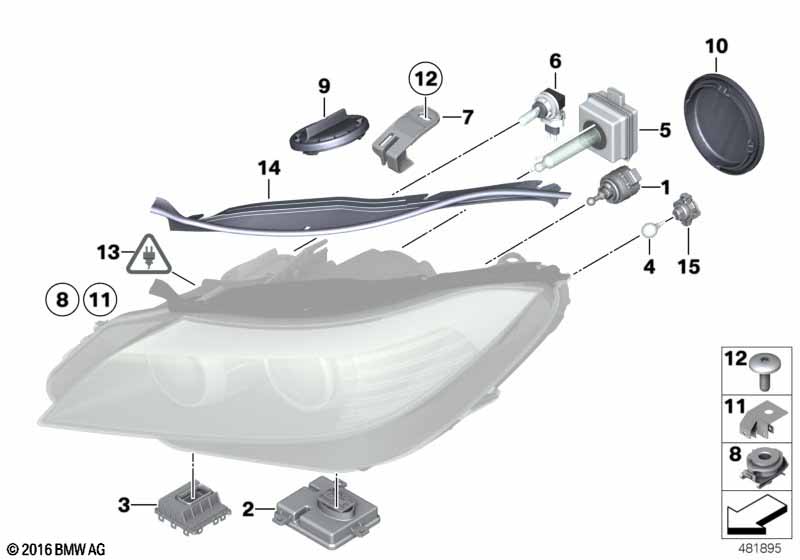 10
6
12
9
7
5
14
1
13
4
15
8
11
12
11
8
3
2
© 2016 BMW AG
481895