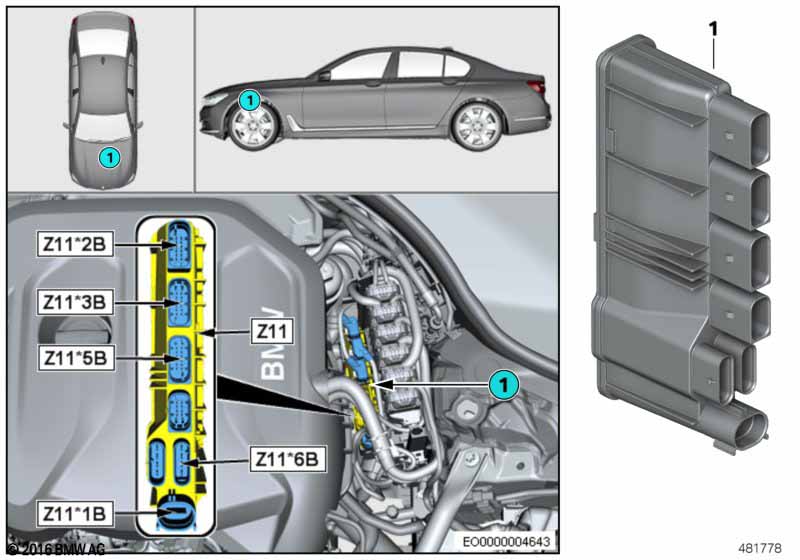 1

1

1

Z11*2B

Z11*3B

Z11

Z11*5B

BMW

1

Z11*6B

Z11*1B

© 2016 BMW AG

EO0000004643

481778