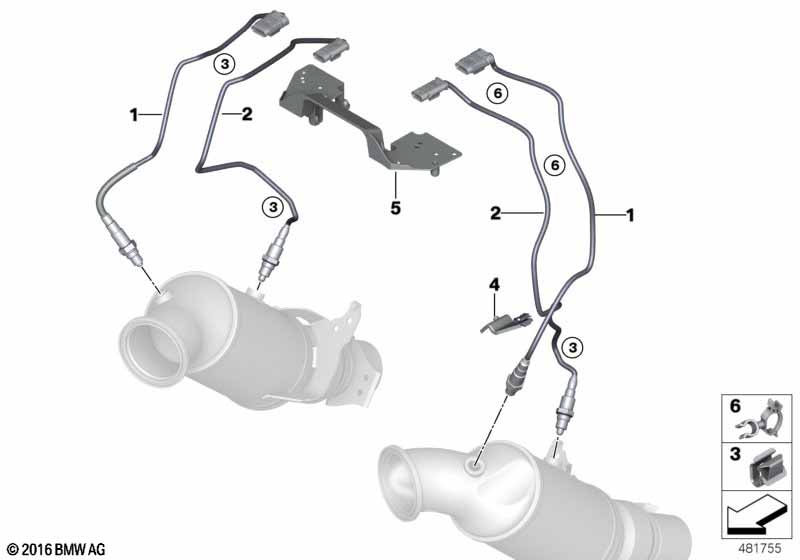 3
1
2
3
5
6
6
2
1
4
3
6
3
© 2016 BMW AG
481755