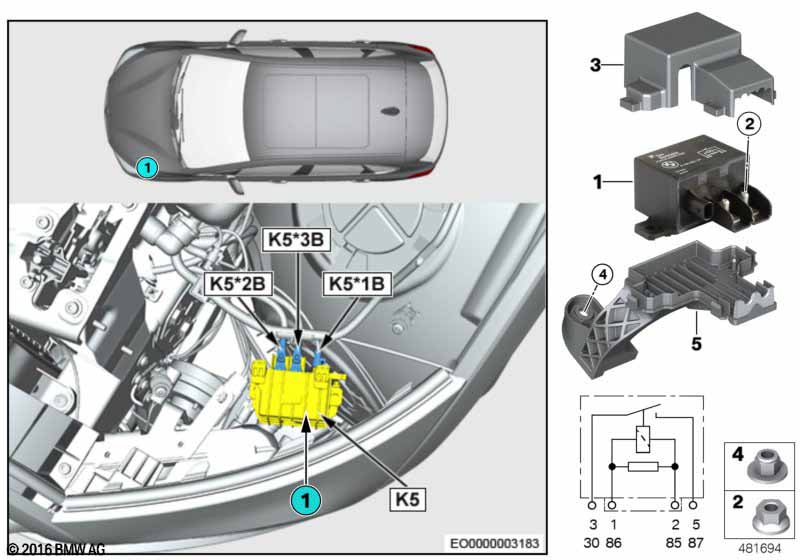 1
K5*3B
K5*2B
K5*1B
1
K5
© 2016 BMW AG
EO0000003183
3
2
1
4
5
3 1 2 5
30 86 85 87
4
2
481694