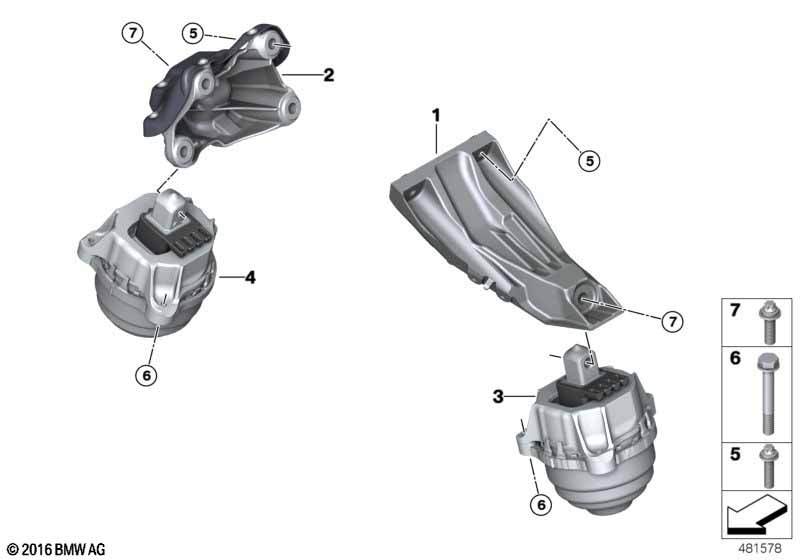 7
5
2
1
5
4
7
6
3
6
7
6
5
© 2016 BMW AG
481578