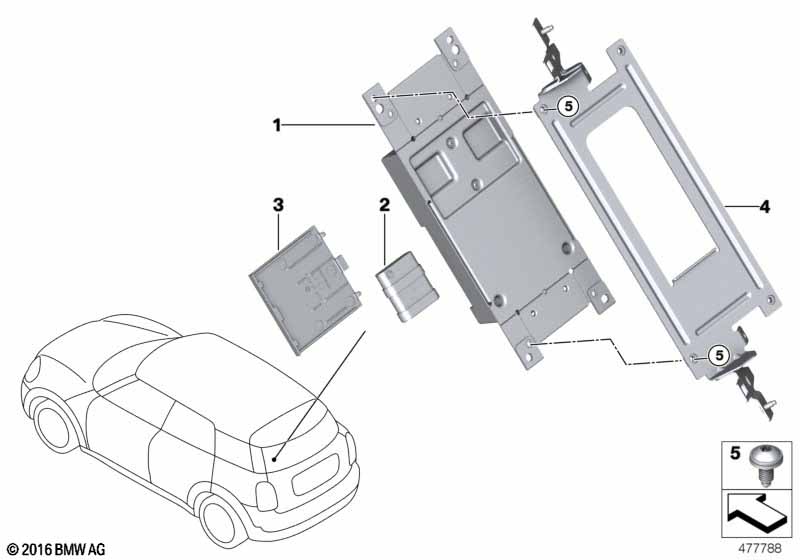 1
5
3
2
4
5
5
© 2016 BMW AG
477788