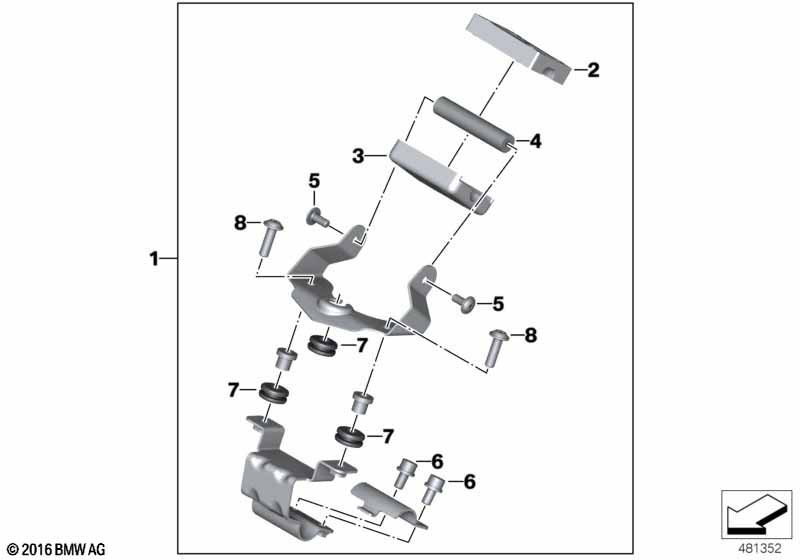 2
4
3
5
8
1
5
8
7
7
7
6
6
© 2016 BMW AG
481352