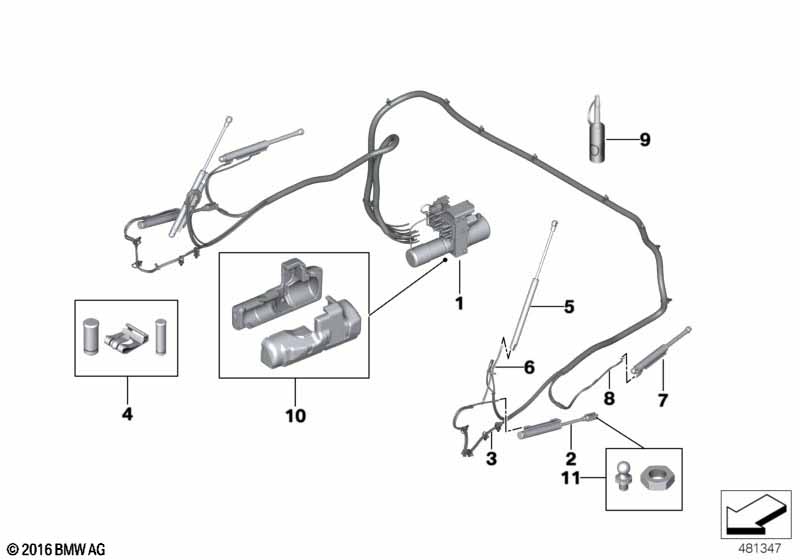 9

1

5

6

8

7

4

10

3

2

11

© 2016 BMW AG

481347