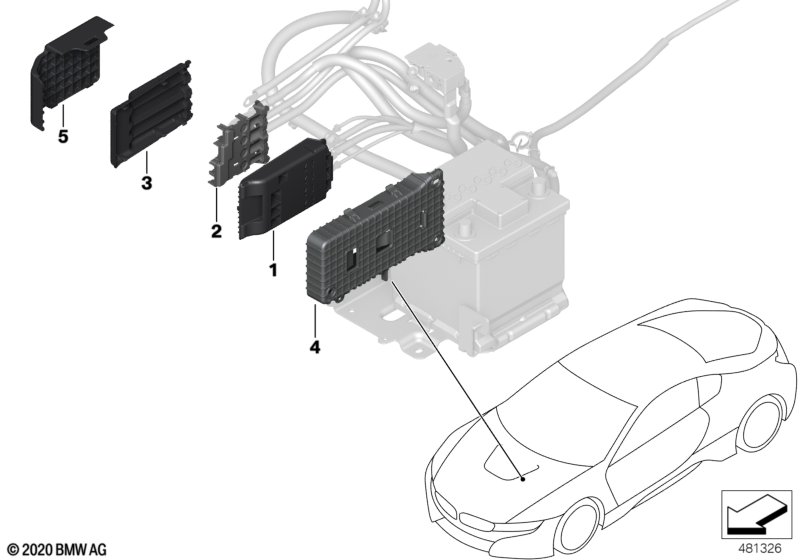 5
3
2
1
4
© 2020 BMW AG
481326