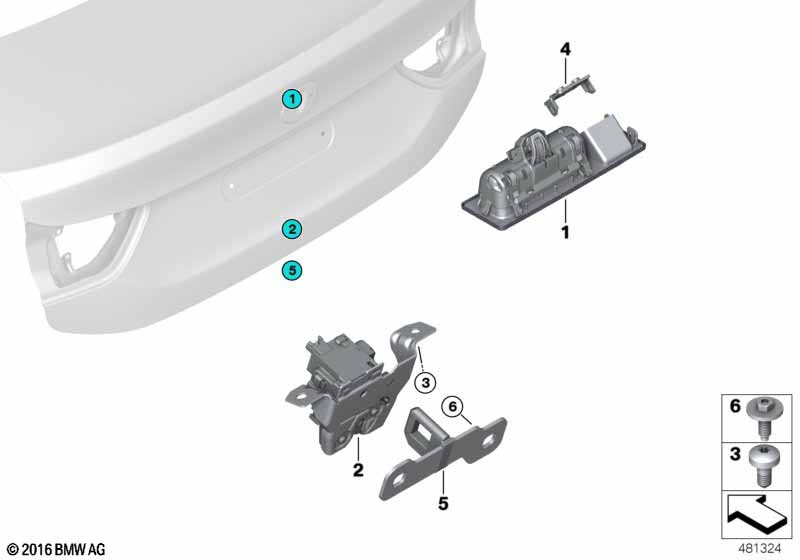 1
2
5
4
1
3
6
2
5
6
3
© 2016 BMW AG
481324