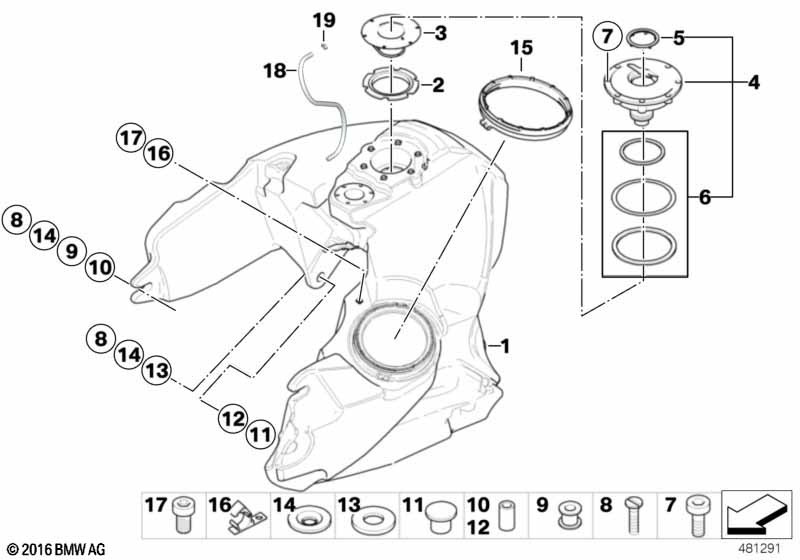 19
3
18
2
15
7
5
4
17
16
6
8
14
9
10
1
8
14
13
12
11
17
16
14
13
11
10
12
9
8
7
© 2016 BMW AG
481291