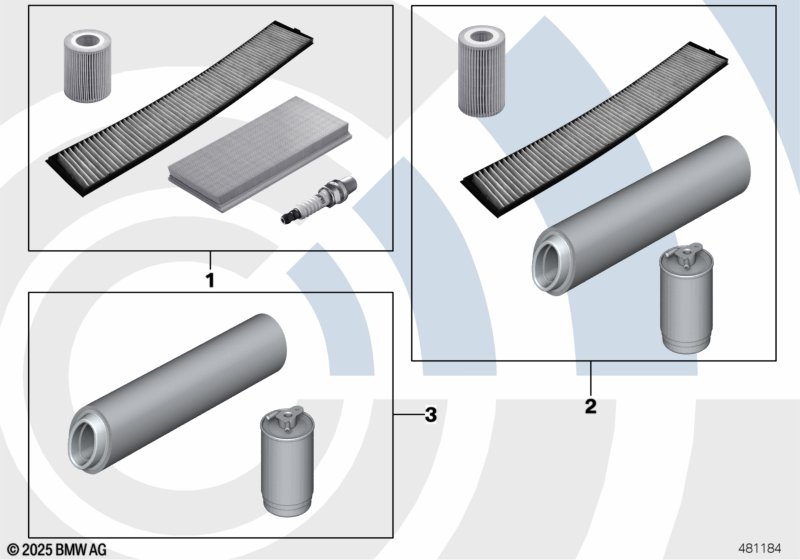 1

2

3

© 2025 BMW AG

481184