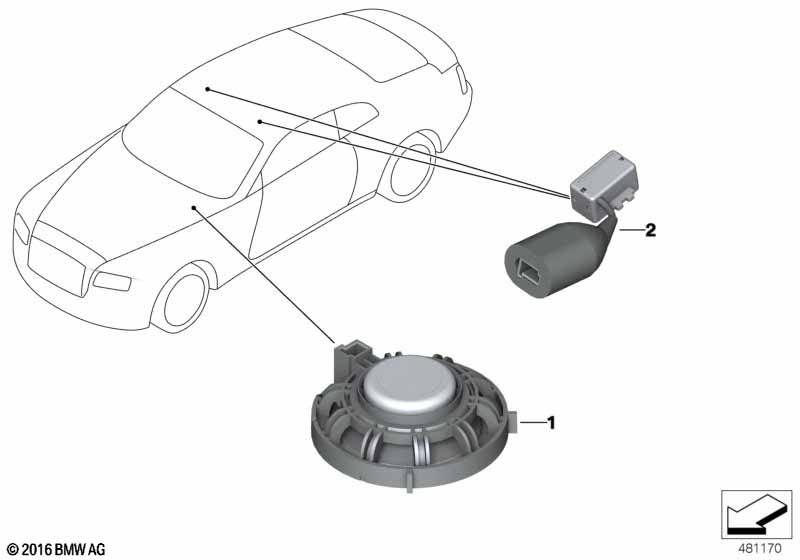 2

1

© 2016 BMW AG

481170