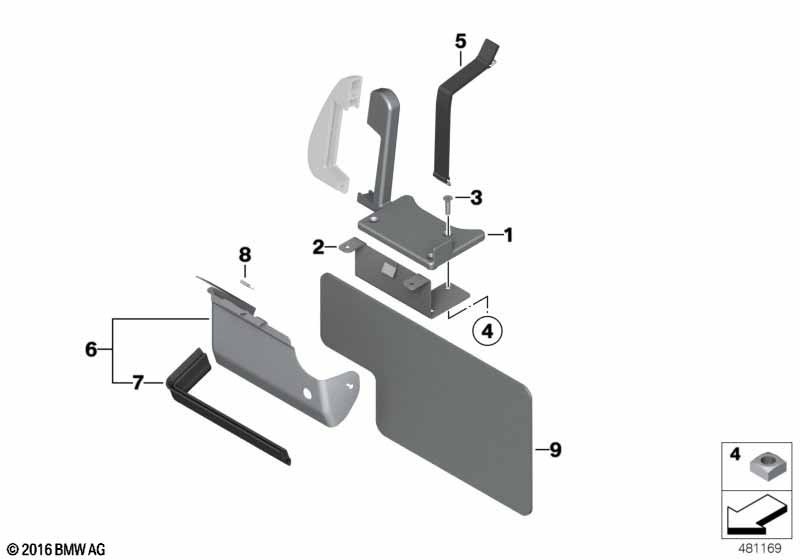 5
3
1
2
8
4
6
7
9
4
© 2016 BMW AG
481169