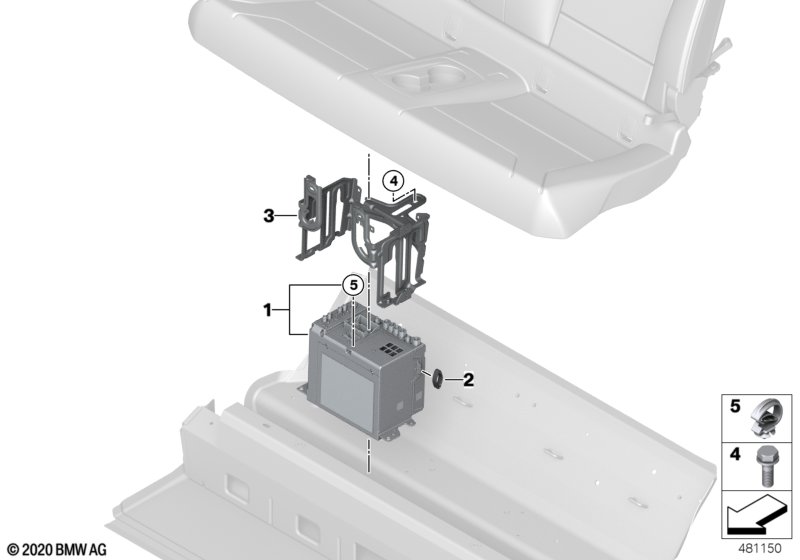 4
3
5
1
2
5
4
© 2020 BMW AG
481150