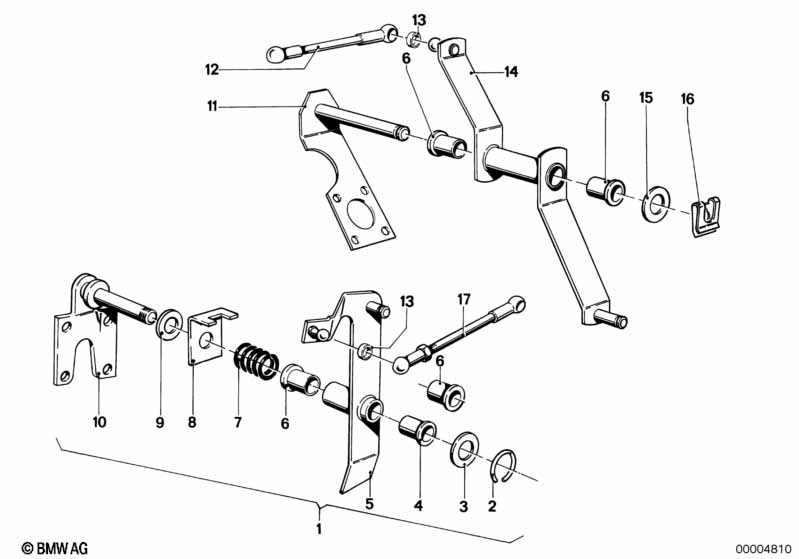 13
12
6
14
11
6
15
16
13
17
6
10
9
8
7
6
5
4
3
2
1
© BMW AG
00004810