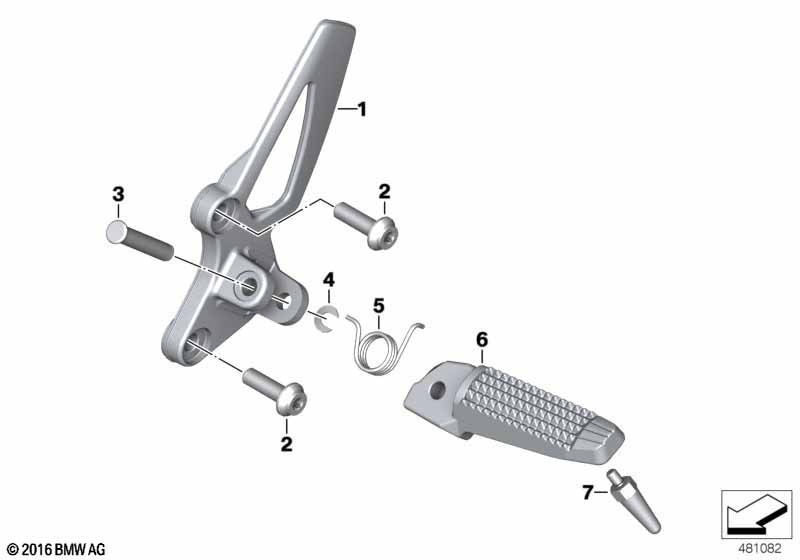 1
3
2
4
5
6
2
7
© 2016 BMW AG
481082