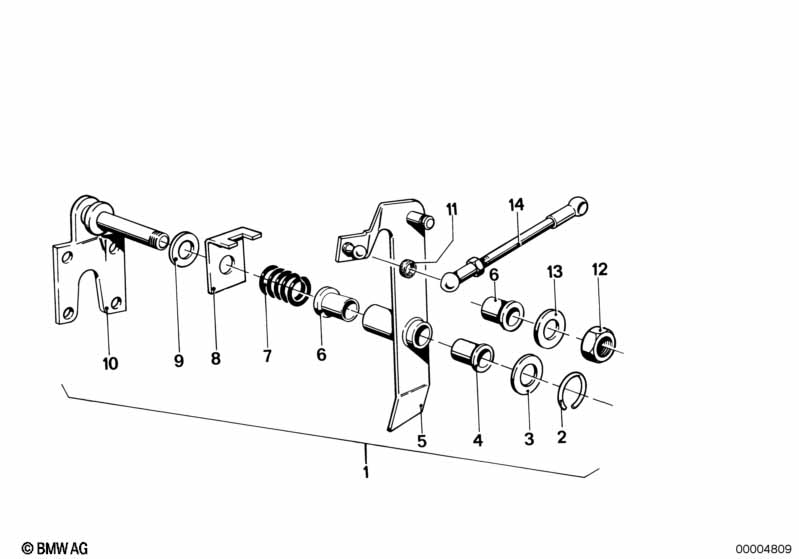 11
14
6
13
12
10
9
8
7
6
5
4
3
2
1
© BMW AG
00004809