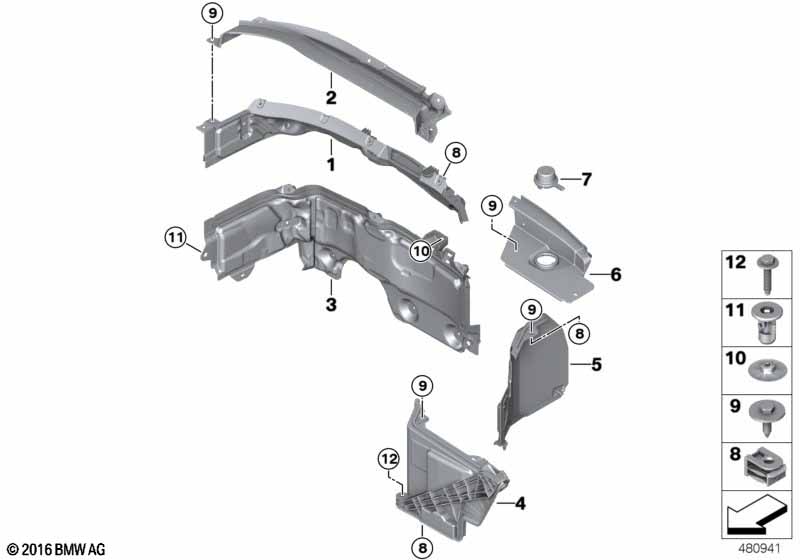 9
2
1
8
7
9
11
10
6
3
9
8
5
9
12
4
8
12
11
10
9
8
© 2016 BMW AG
480941