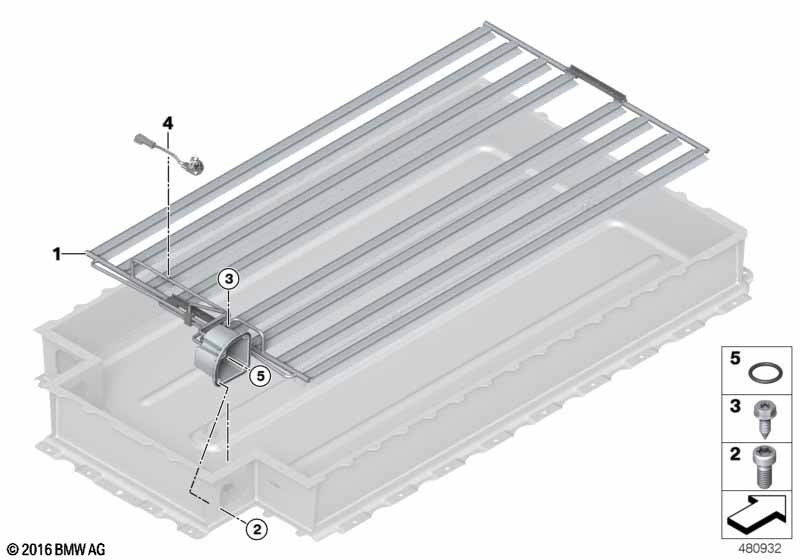 4
1
3
5
2
5
3
2
© 2016 BMW AG
480932