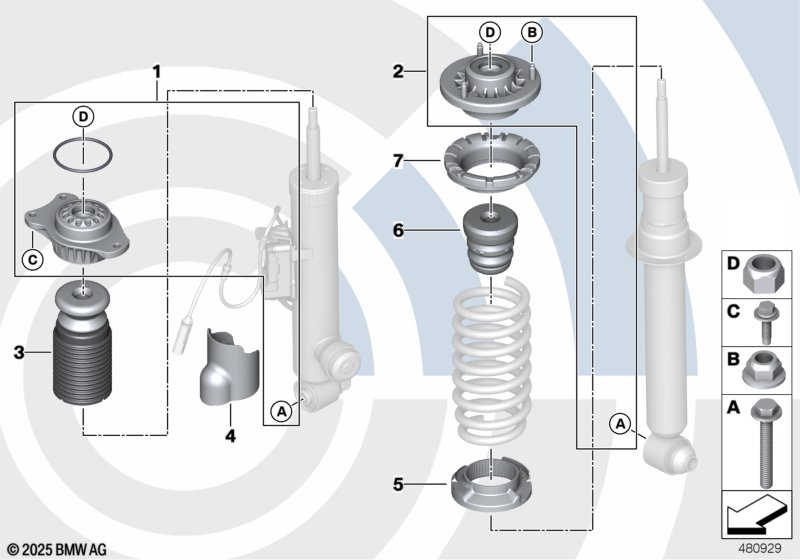 1
D
C
3
4
A
2
D
B
7
6
5
A
D
C
B
A
© 2025 BMW AG
480929