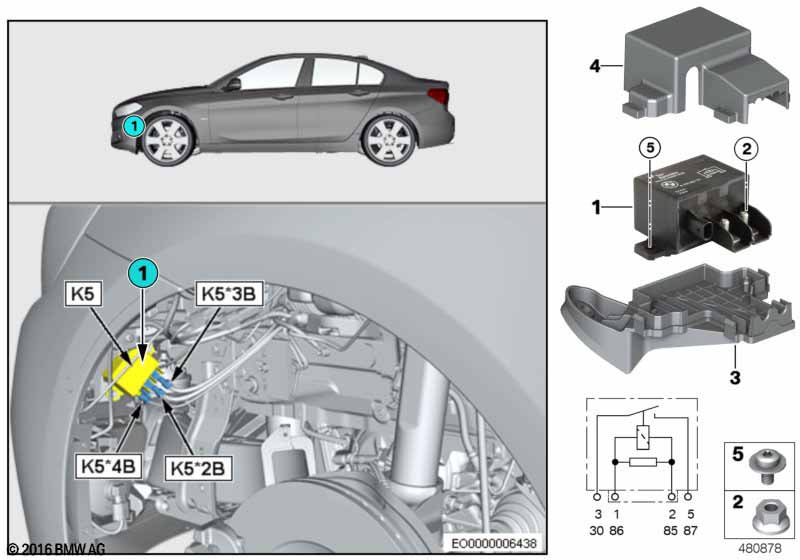 1

1

K5

K5*3B

K5*4B

K5*2B

© 2016 BMW AG

EO0000006438

4

5

2

1

3

3 1 2 5
30 86 85 87

5

2

480878