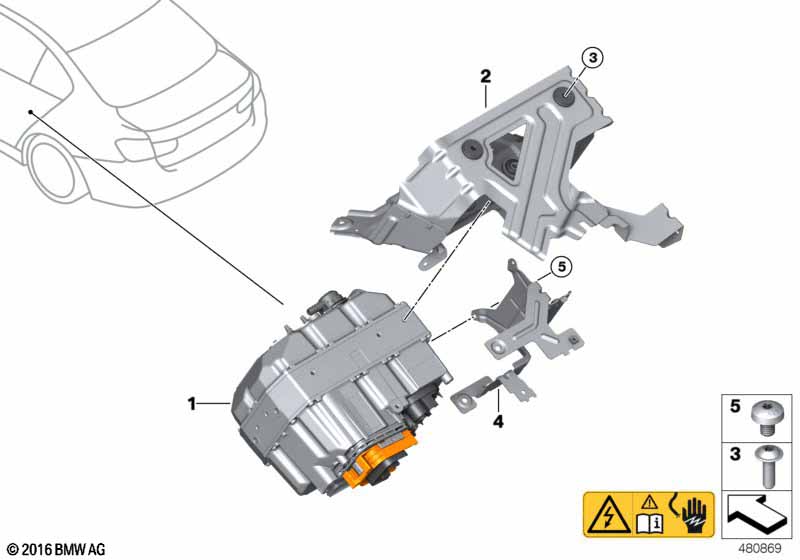 2
3
5
1
4
5
3
© 2016 BMW AG
480869