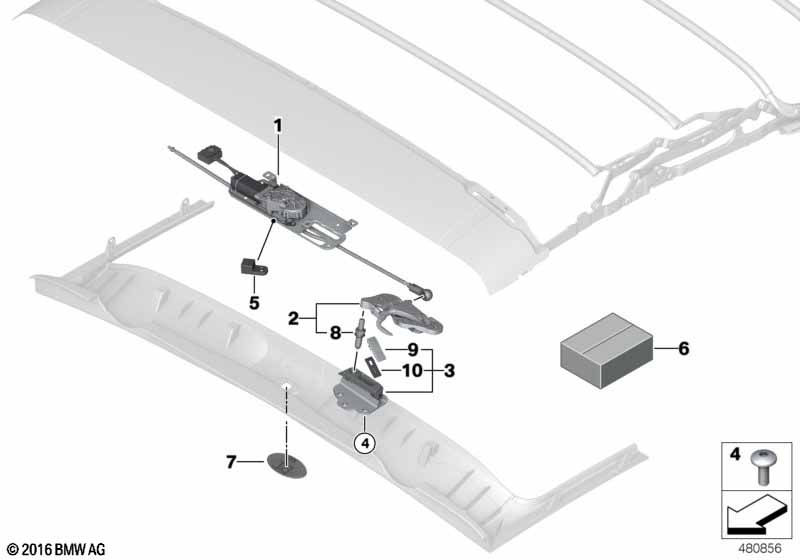 1
5
2
8
9
10
3
6
4
7
4
© 2016 BMW AG
480856