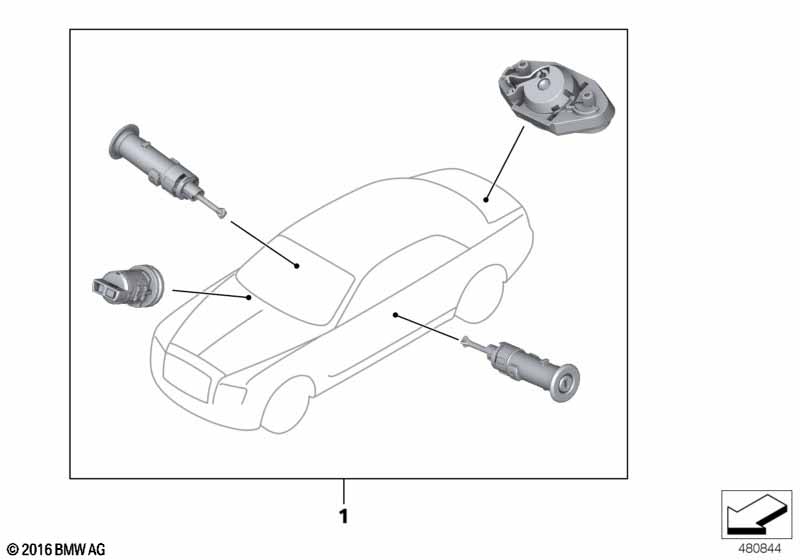 1

© 2016 BMW AG

480844