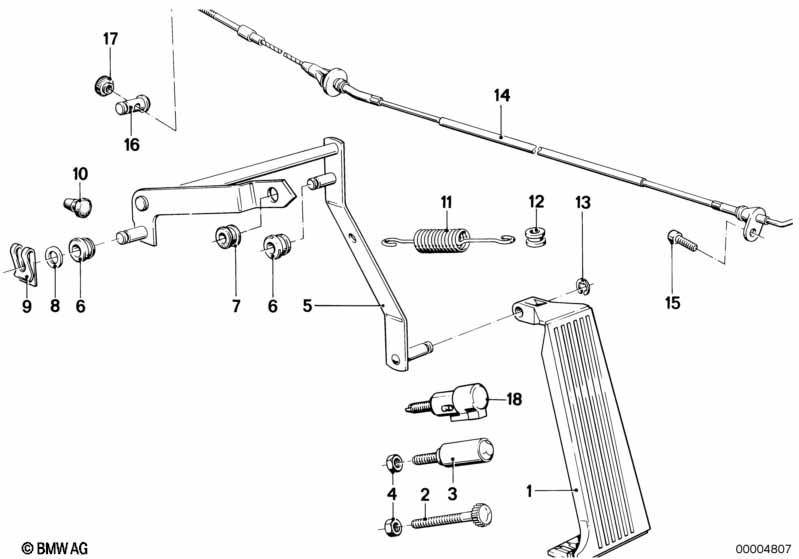 17
16
14
10
11
12
13
9
8
6
7
6
5
15
18
4
2
3
1
© BMW AG
00004807