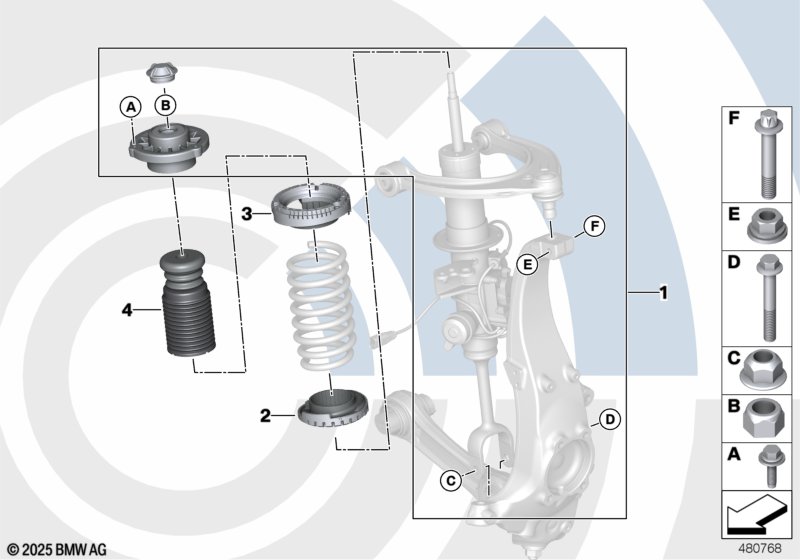 A
B
3
4
2
F
E
1
D
C
F
E
D
C
B
A
© 2025 BMW AG
480768