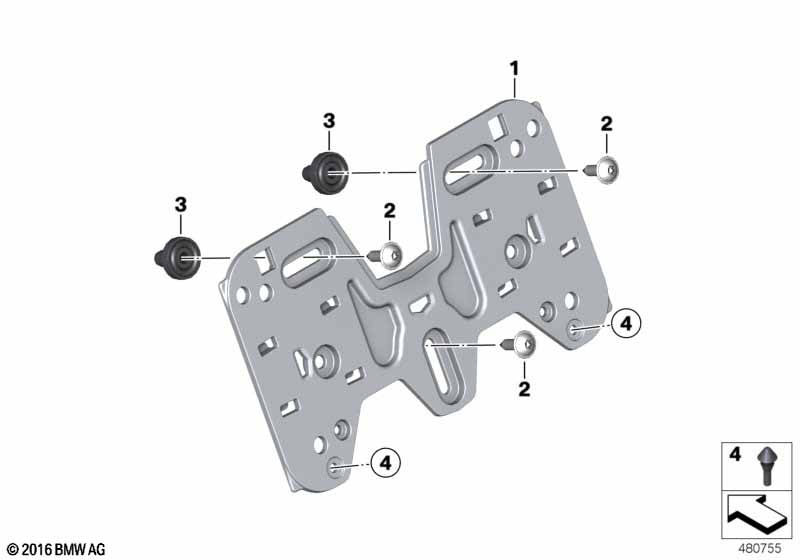 1
3
2
3
2
4
2
4
4
© 2016 BMW AG
480755