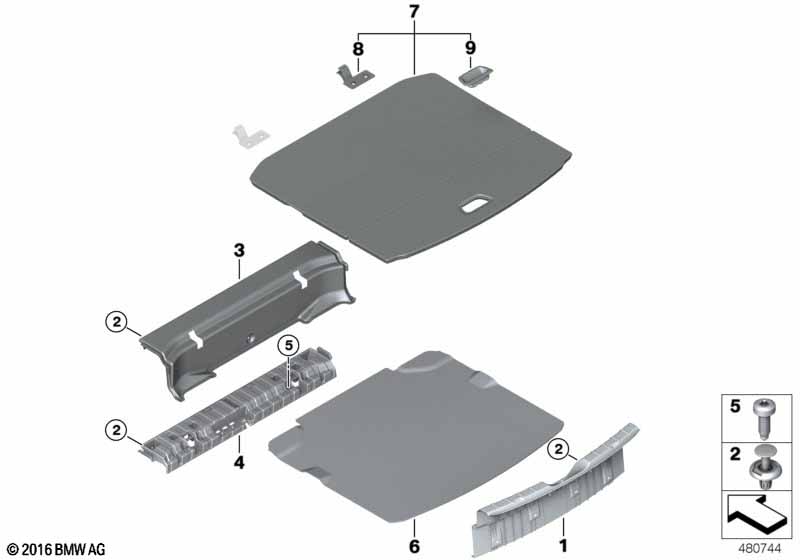 7
8
9
3
2
5
2
4
2
6
1
5
2
© 2016 BMW AG
480744