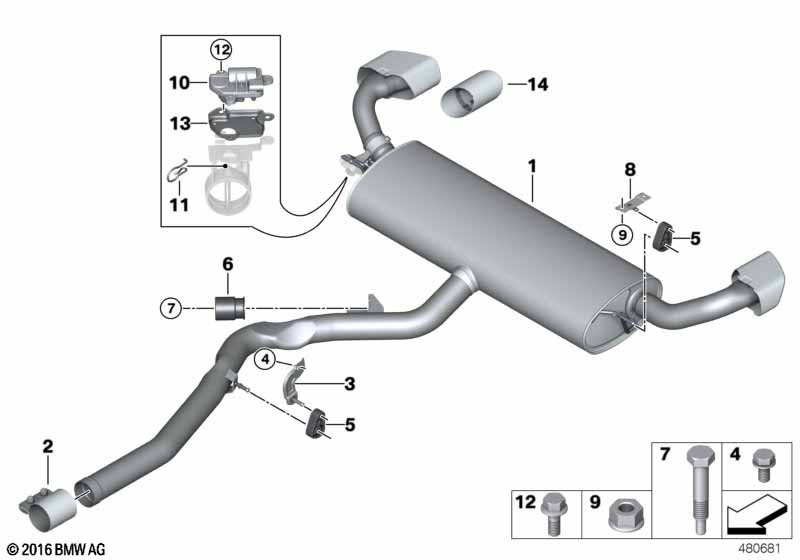 12
10
13
11
14
1
8
9
5
6
7
4
3
5
2
7
4
12
9
© 2016 BMW AG
480681