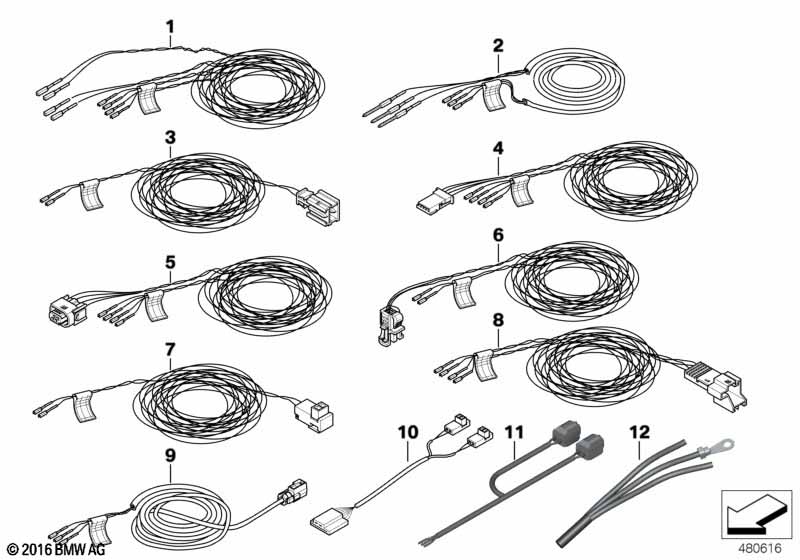 1
2
3
4
5
6
7
8
9
10
11
12
© 2016 BMW AG
480616