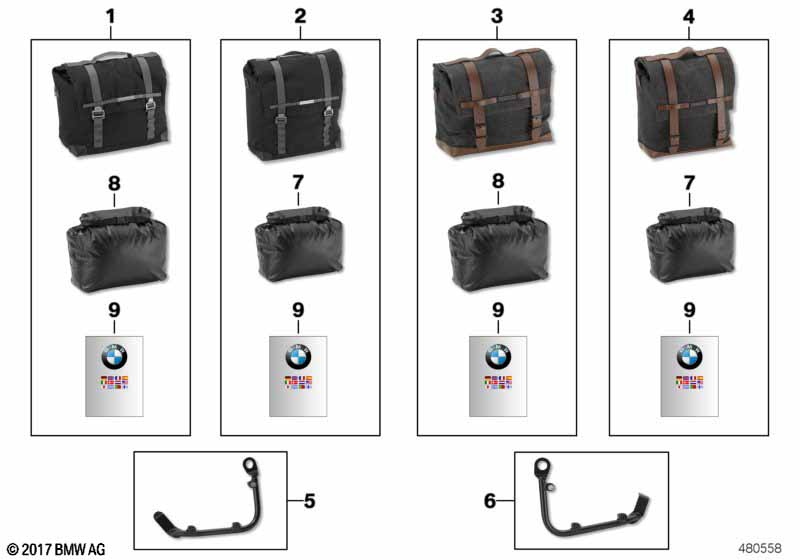 1
8
9
2
7
9
3
8
9
4
7
9
5
6
© 2017 BMW AG
480558