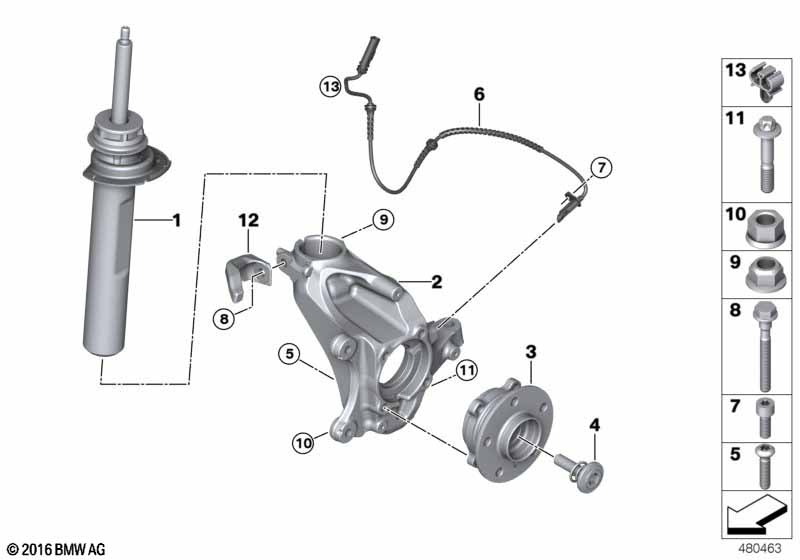 13
6
7
1
12
9
2
8
5
11
3
10
4
13
11
10
9
8
7
5
© 2016 BMW AG
480463