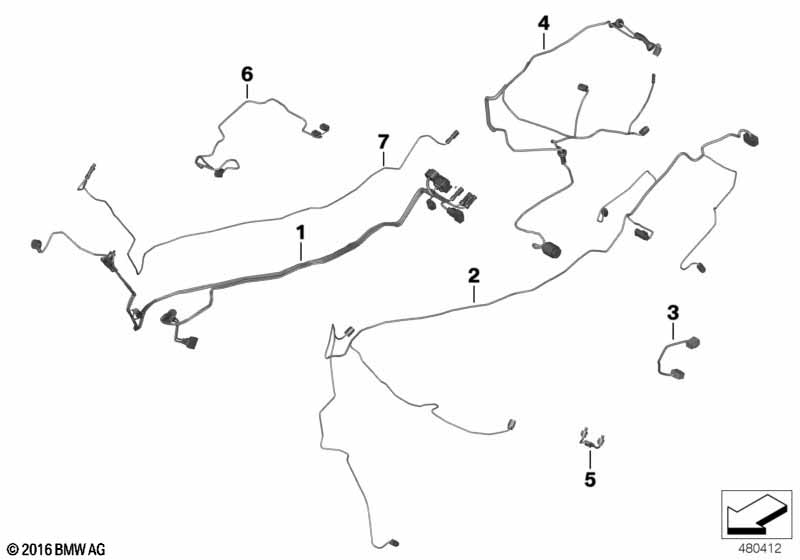 4
6
7
1
2
3
5
© 2016 BMW AG
480412