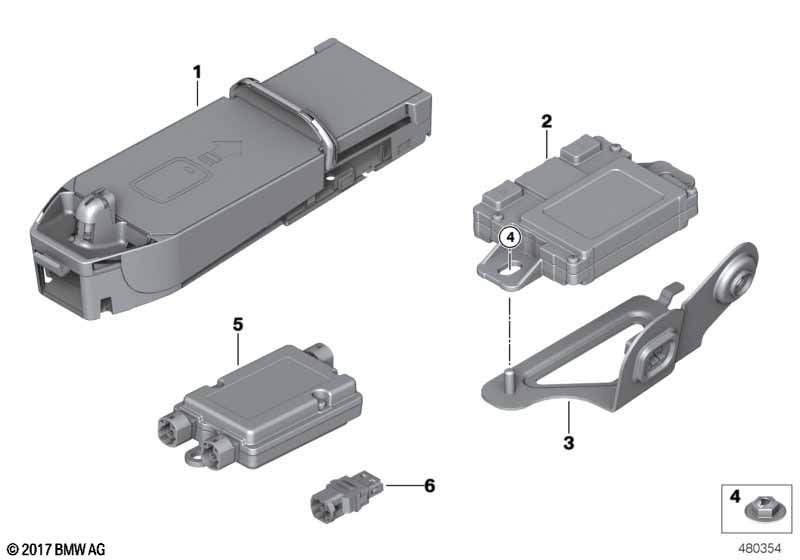 1
2
4
5
3
6
4
© 2017 BMW AG
480354