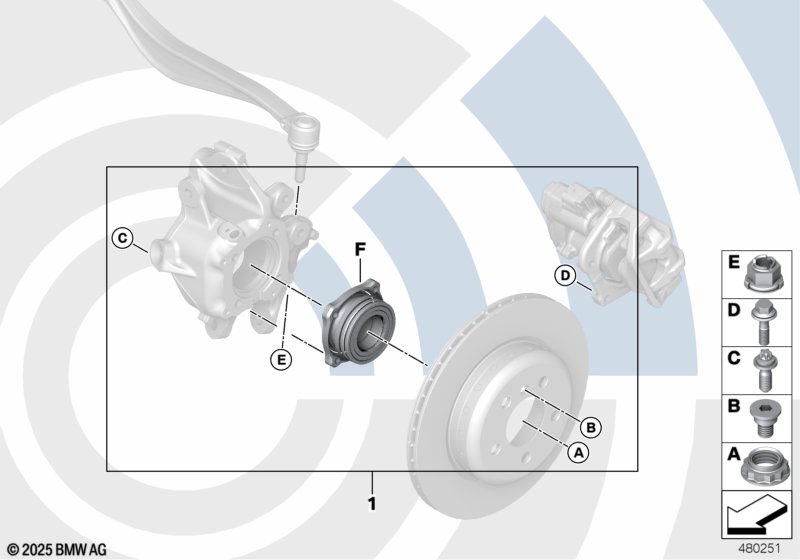 C
F
D
E
B
A
1
E
D
C
B
A
© 2025 BMW AG
480251