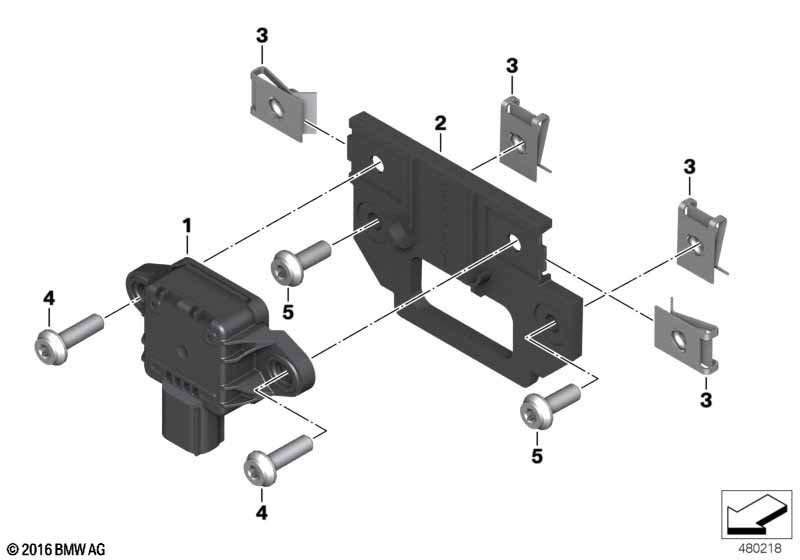 3
3
2
3
1
5
4
3
5
4
© 2016 BMW AG
480218