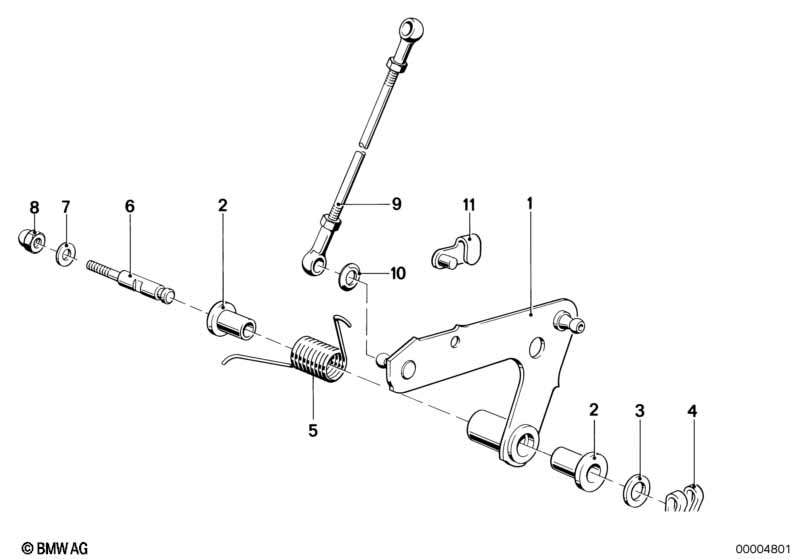 8 7 6 2 9 11 1 10 5 2 3 4

© BMW AG

00004801