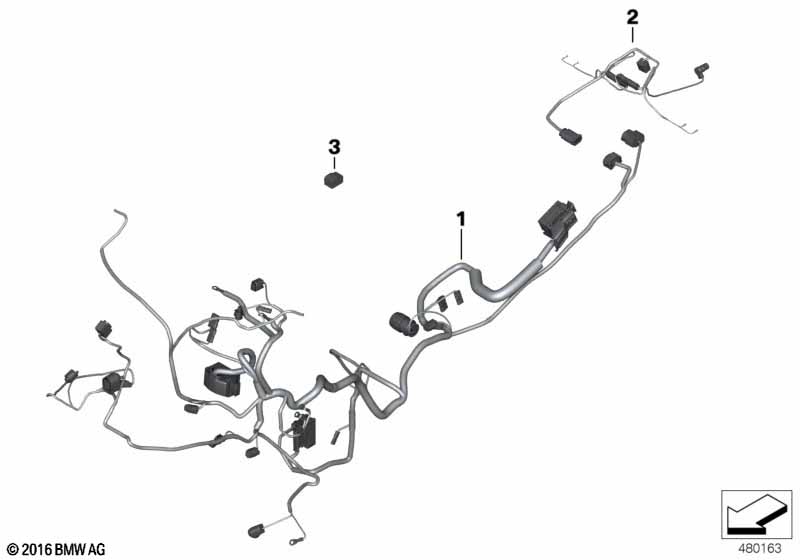 2

3

1

© 2016 BMW AG

480163