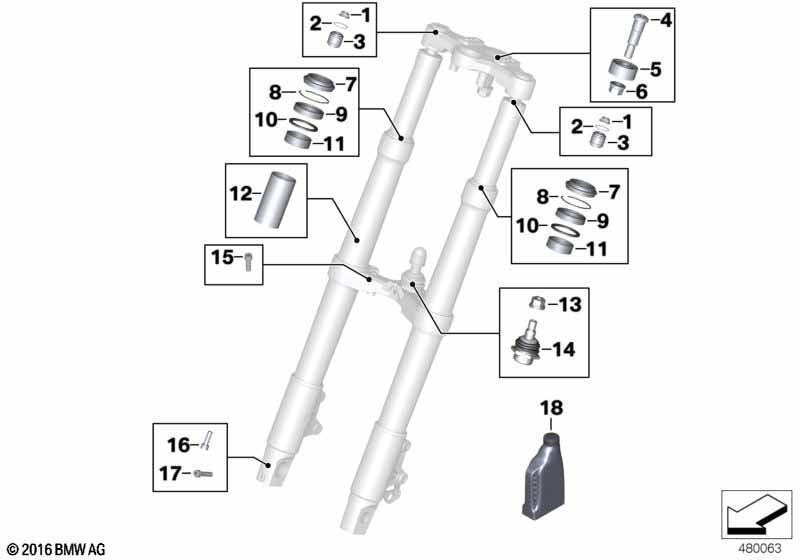 2 1 3

4 5 6

8 7 9 10 11

2 1 3

12

8 7 9 10 11

15

13 14

18

16 17

© 2016 BMW AG

480063