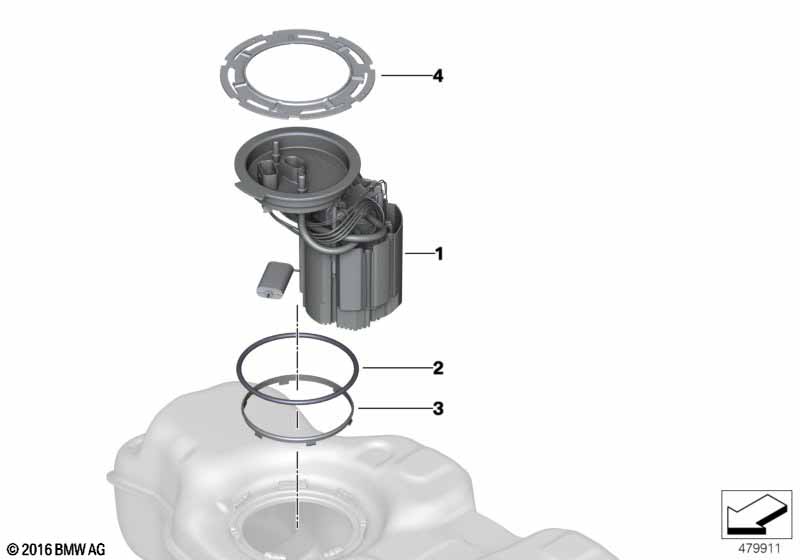 4

1

2

3

© 2016 BMW AG

479911