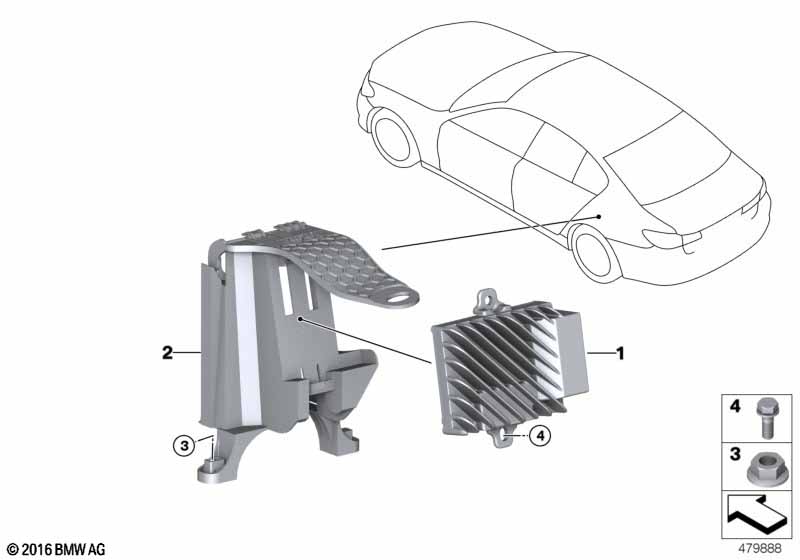 2
1
3
4
4
3
© 2016 BMW AG
479888